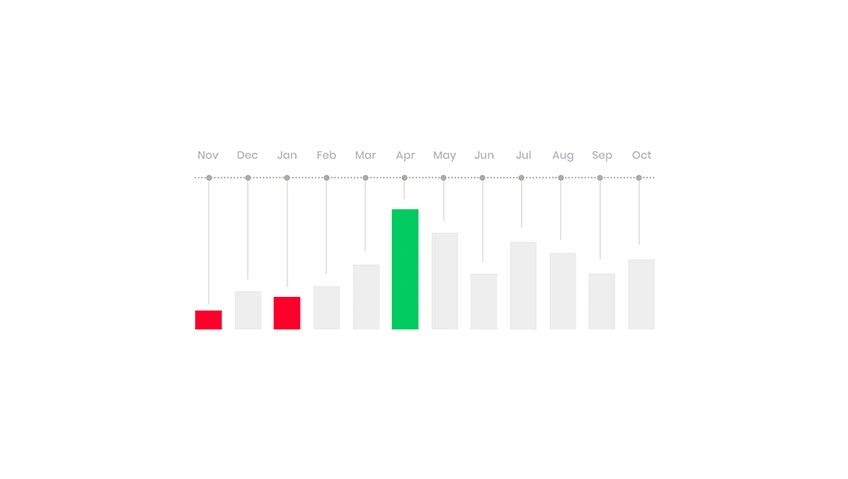 Nov Dec Jan Feb Mar Apr May Jun Jul Aug Sep Oct